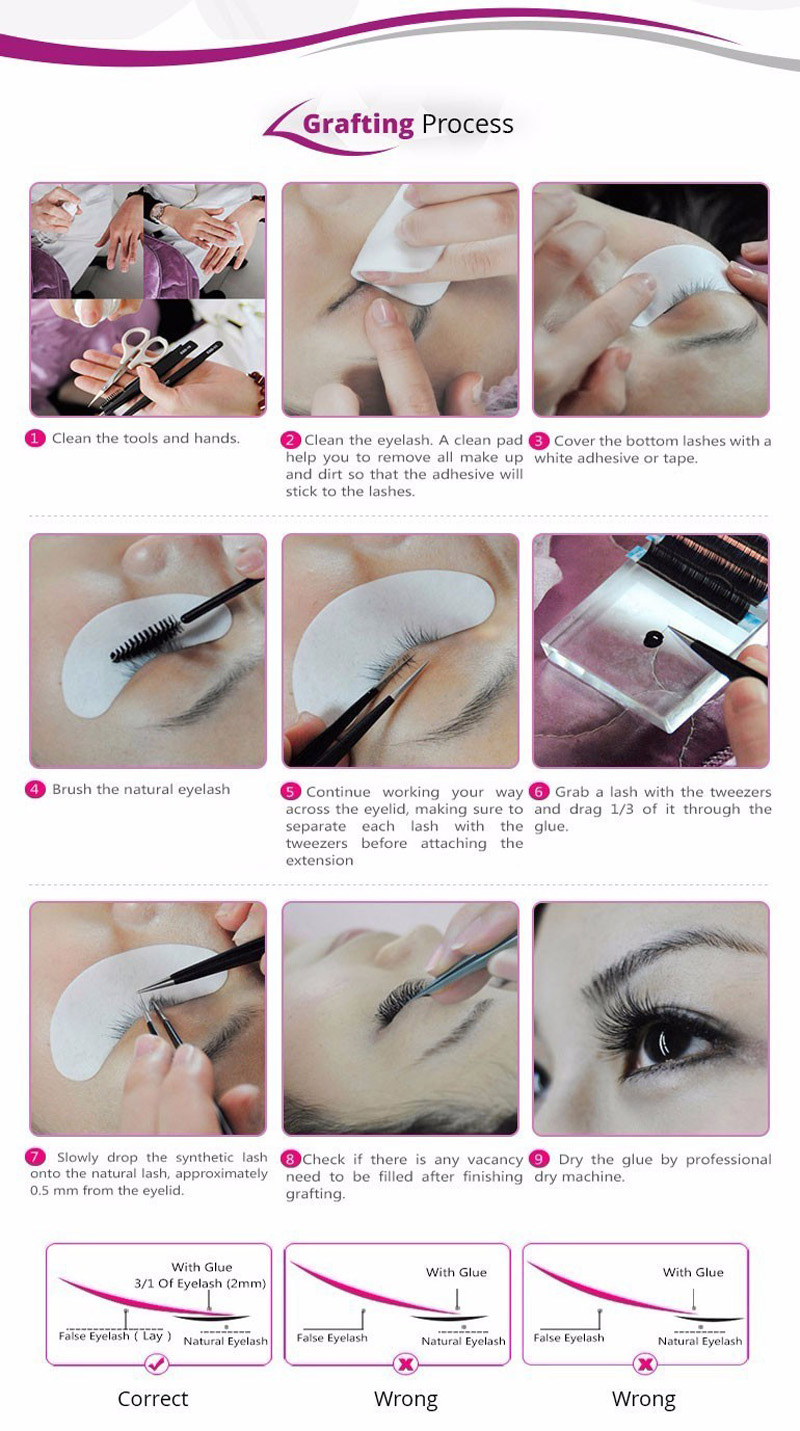 Grafting Process

1 Clean the tools and hands.

2 Clean the eyelash. A clean pad help you to remove all make up and dirt so that the adhesive will stick to the lashes.

3 Cover the bottom lashes with a white adhesive or tape.

4 Brush the natural eyelash

5 Continue working your way across the eyelid, making sure to separate each lash with the tweezers before attaching the extension

6 Grab a lash with the tweezers and drag 1/3 of it through the glue.

7 Slowly drop the synthetic lash onto the natural lash, approximately 0.5 mm from the eyelid.

8 Check if there is any vacancy need to be filled after finishing grafting.

9 Dry the glue by professional dry machine.

With Glue
3/1 Of Eyelash (2mm)
False Eyelash ( Lay )
Natural Eyelash
Correct

With Glue
False Eyelash
Natural Eyelash
Wrong

With Glue
False Eyelash
Natural Eyelash
Wrong